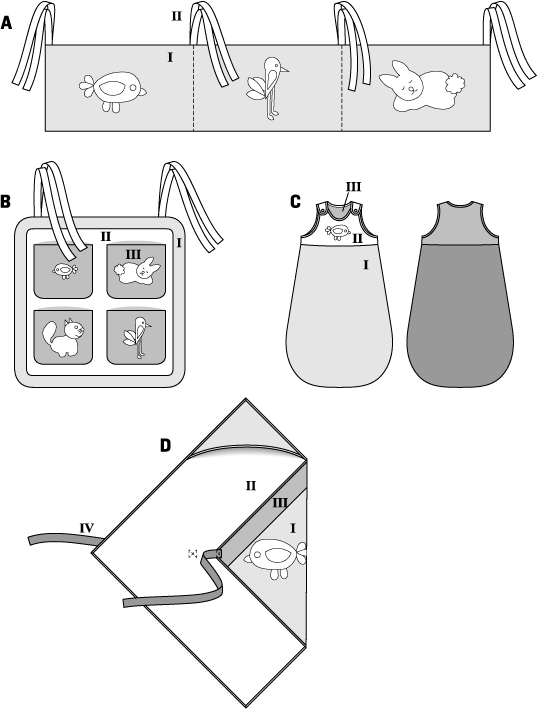 A
II
I

B
II
III
I

C
III
II
I

D
II
III
I
IV